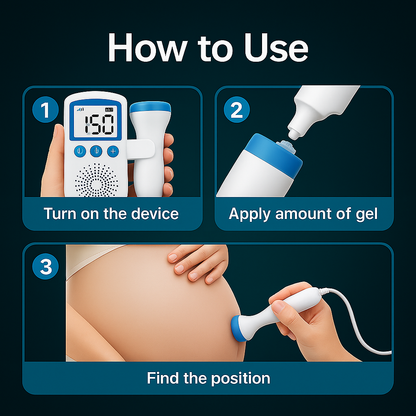 How to Use

1

150

Turn on the device

2

Apply amount of gel

3

Find the position